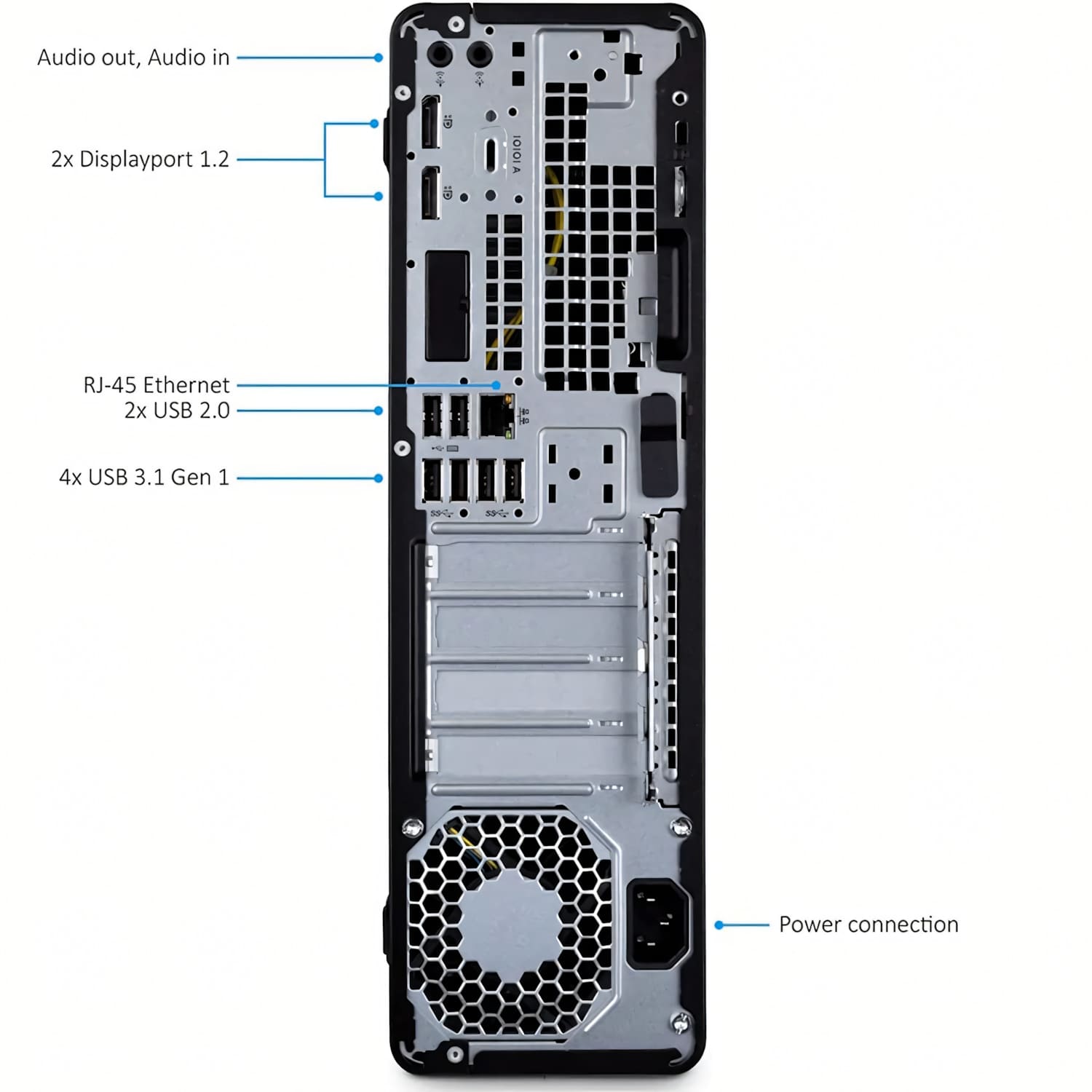 Audio out, Audio in

2x Displayport 1.2

IOIOI A

RJ-45 Ethernet
2x USB 2.0

4x USB 3.1 Gen 1

Power connection